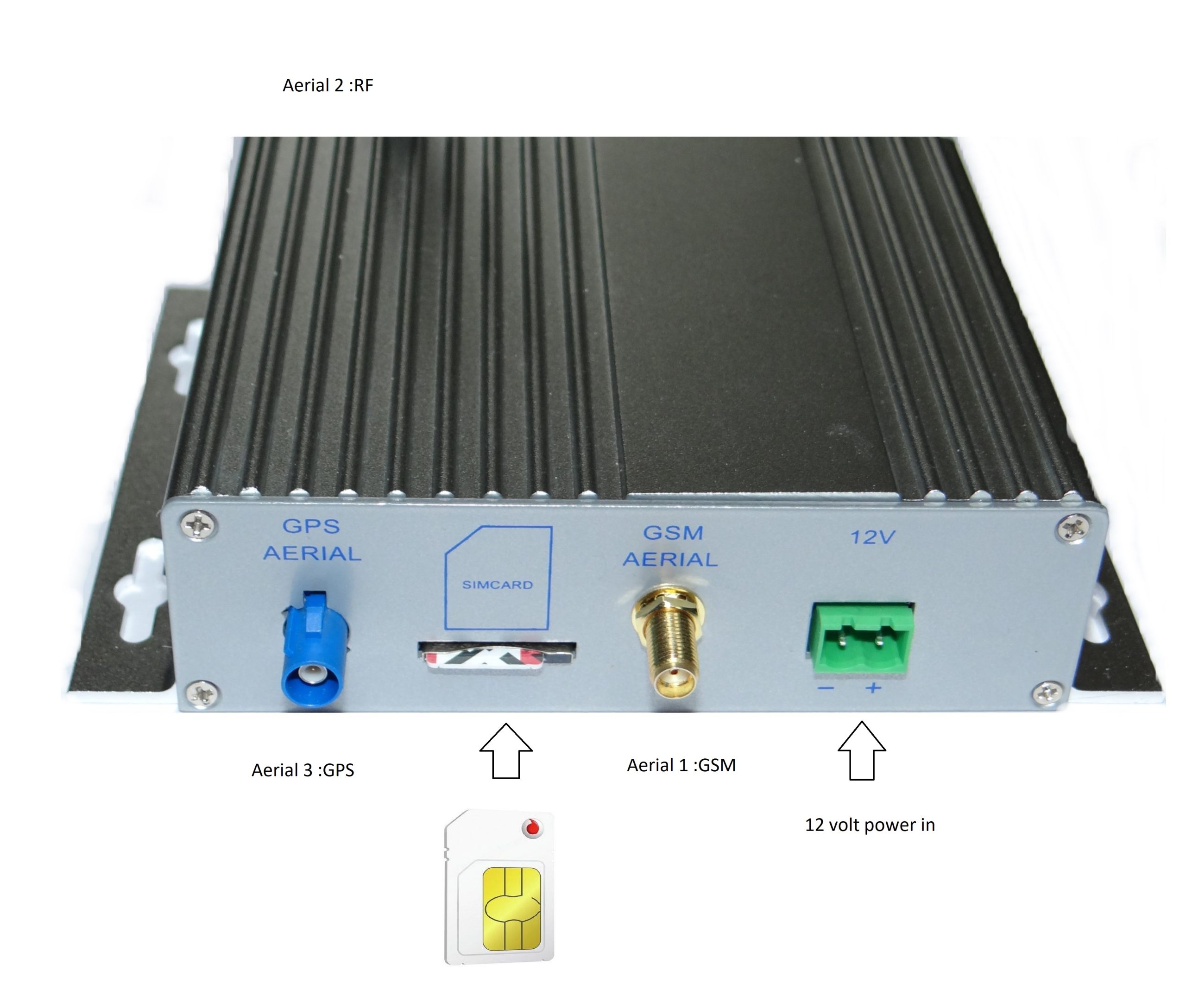 Aerial 2 :RF

GPS AERIAL

SIMCARD

GSM AERIAL

12V

− +

Aerial 3 :GPS

Aerial 1 :GSM

12 volt power in